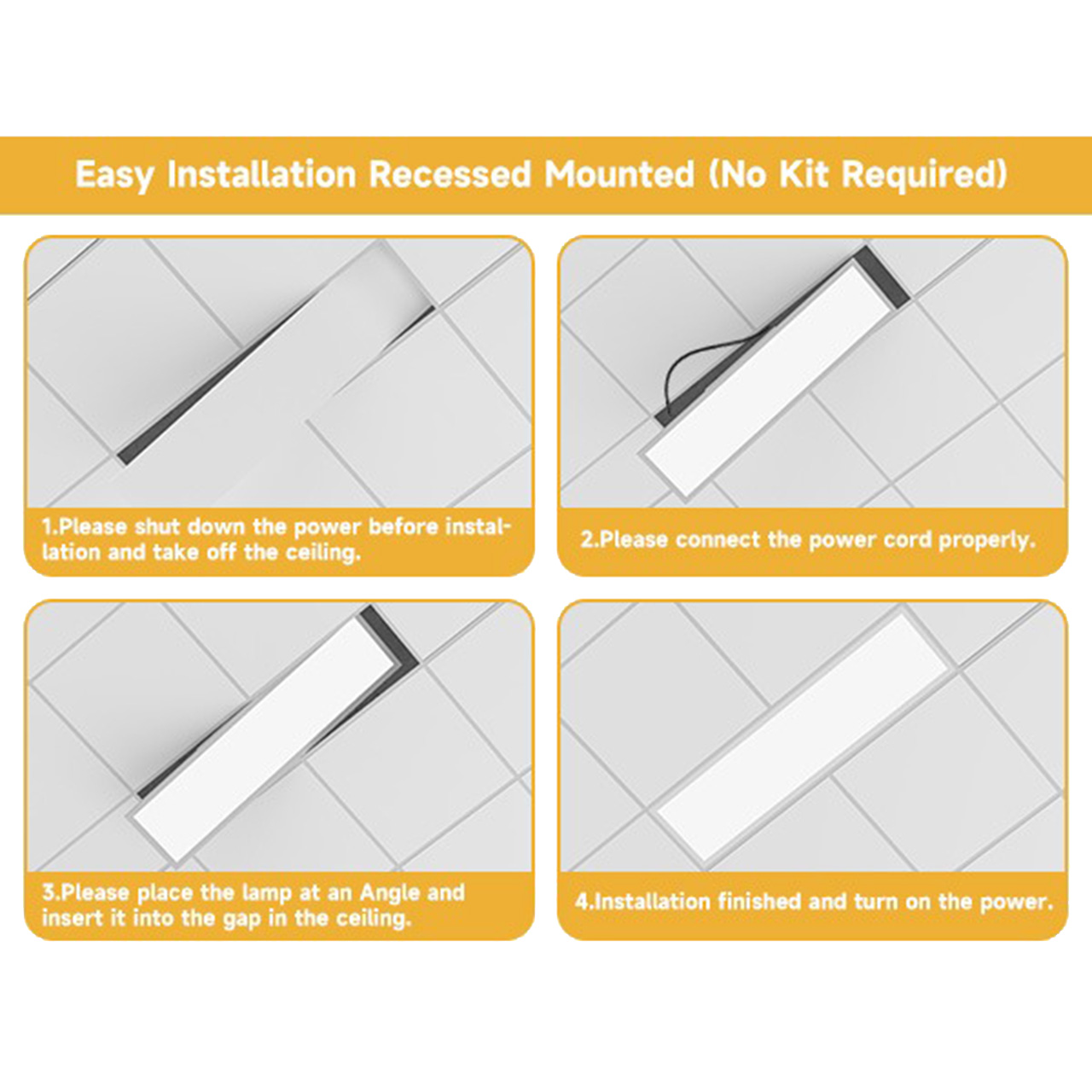 Easy Installation Recessed Mounted (No Kit Required)

1.Please shut down the power before installation and take off the ceiling.

2.Please connect the power cord properly.

3.Please place the lamp at an Angle and insert it into the gap in the ceiling.

4.Installation finished and turn on the power.