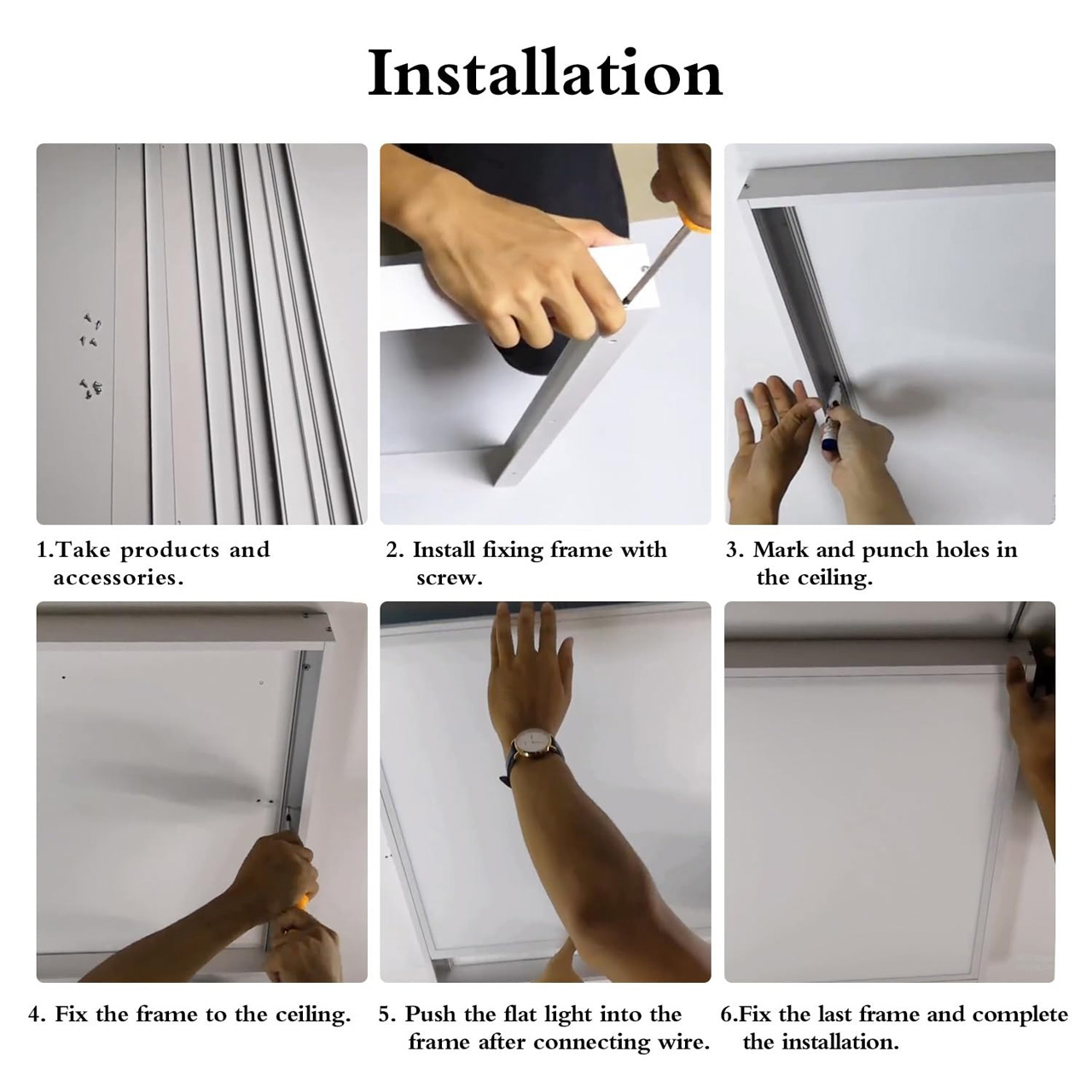 Installation

1.Take products and accessories.

2. Install fixing frame with screw.

3. Mark and punch holes in the ceiling.

4. Fix the frame to the ceiling.

5. Push the flat light into the frame after connecting wire.

6.Fix the last frame and complete the installation.